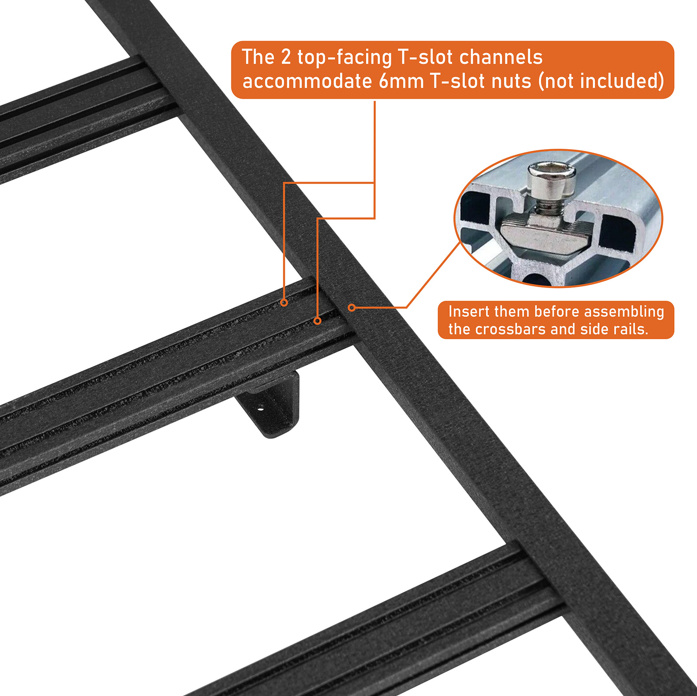 The 2 top-facing T-slot channels accommodate 6mm T-slot nuts (not included)

Insert them before assembling the crossbars and side rails.