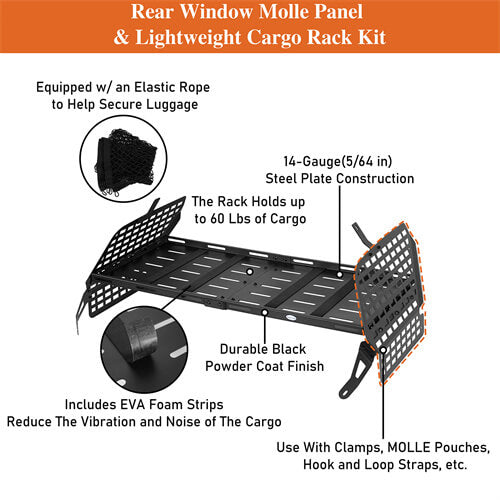 Rear Window Molle Panel
& Lightweight Cargo Rack Kit

Equipped w/ an Elastic Rope
to Help Secure Luggage

14-Gauge(5/64 in)
Steel Plate Construction

The Rack Holds up
to 60 Lbs of Cargo

Durable Black
Powder Coat Finish

Includes EVA Foam Strips
Reduce The Vibration and Noise of The Cargo

Use With Clamps, MOLLE Pouches,
Hook and Loop Straps, etc.