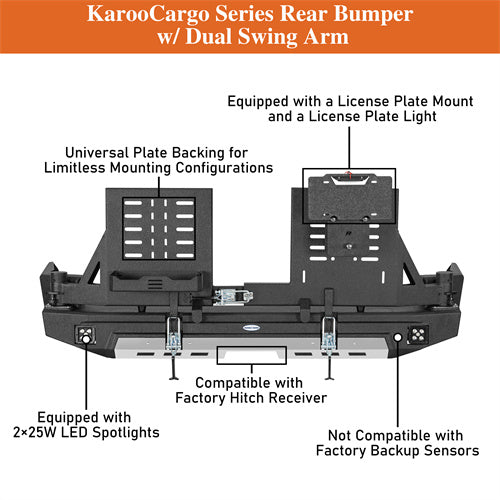 KarooCargo Series Rear Bumper w/ Dual Swing Arm

Equipped with a License Plate Mount and a License Plate Light

Universal Plate Backing for Limitless Mounting Configurations

Compatible with Factory Hitch Receiver

Equipped with 2×25W LED Spotlights

Not Compatible with Factory Backup Sensors