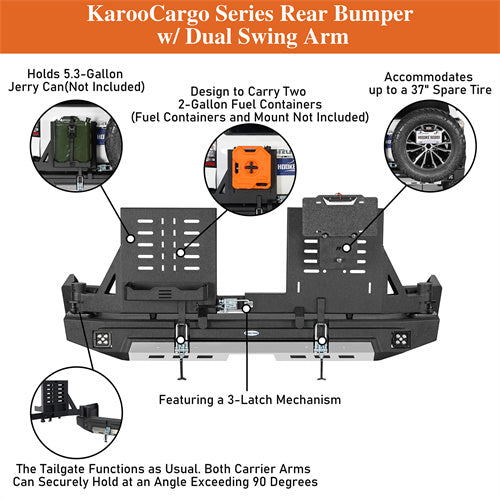 KarooCargo Series Rear Bumper w/ Dual Swing Arm

Holds 5.3-Gallon Jerry Can(Not Included)

Design to Carry Two 2-Gallon Fuel Containers (Fuel Containers and Mount Not Included)

Accommodates up to a 37" Spare Tire

Featuring a 3-Latch Mechanism

The Tailgate Functions as Usual. Both Carrier Arms Can Securely Hold at an Angle Exceeding 90 Degrees