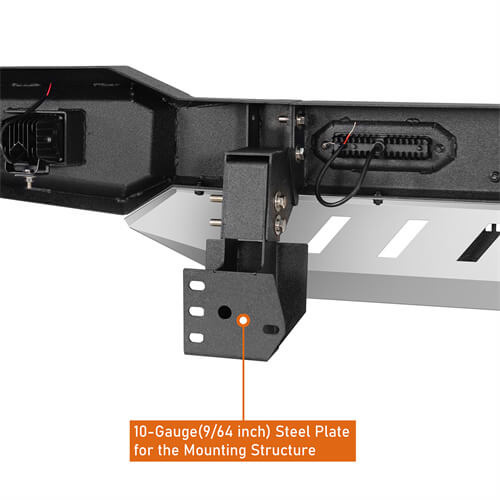 10-Gauge(9/64 inch) Steel Plate for the Mounting Structure