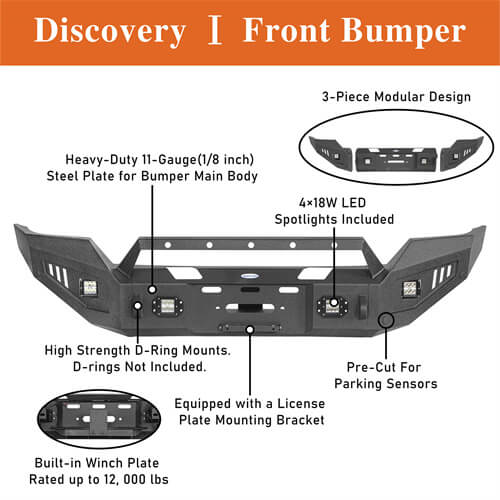 Discovery I Front Bumper

3-Piece Modular Design

Heavy-Duty 11-Gauge(1/8 inch) Steel Plate for Bumper Main Body

4×18W LED Spotlights Included

High Strength D-Ring Mounts. D-rings Not Included.

Pre-Cut For Parking Sensors

Equipped with a License Plate Mounting Bracket

Built-in Winch Plate Rated up to 12, 000 lbs