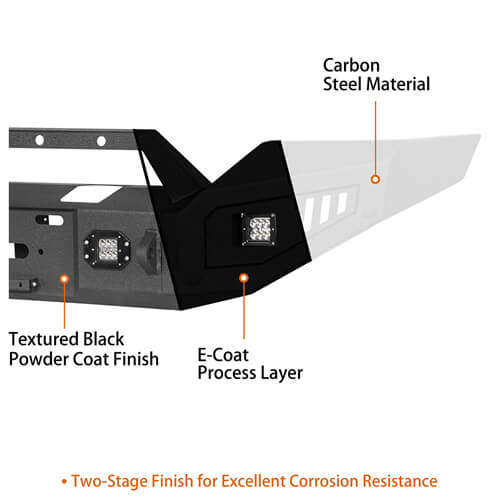 Carbon
Steel Material

Textured Black
Powder Coat Finish

E-Coat
Process Layer

• Two-Stage Finish for Excellent Corrosion Resistance