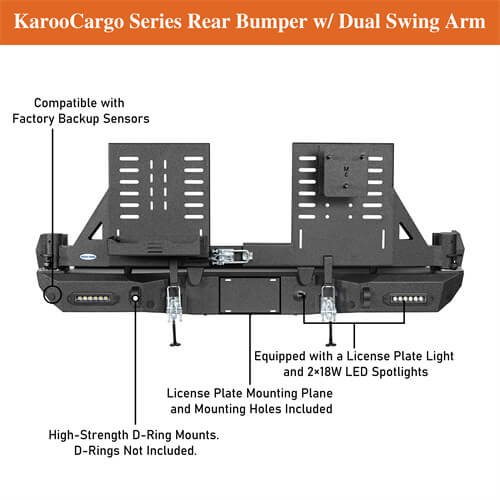 KarooCargo Series Rear Bumper w/ Dual Swing Arm

Compatible with Factory Backup Sensors

Equipped with a License Plate Light and 2×18W LED Spotlights

License Plate Mounting Plane and Mounting Holes Included

High-Strength D-Ring Mounts. D-Rings Not Included.