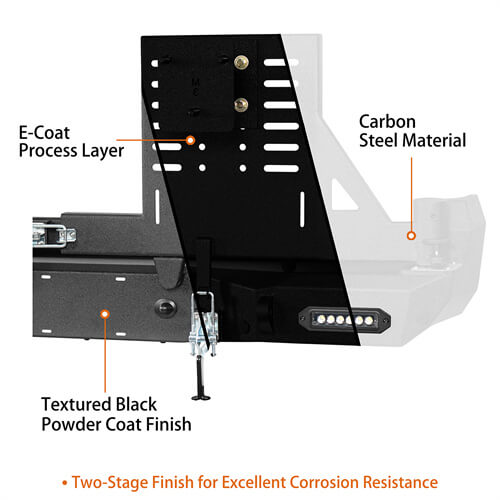 E-Coat
Process Layer

Carbon
Steel Material

Textured Black
Powder Coat Finish

• Two-Stage Finish for Excellent Corrosion Resistance