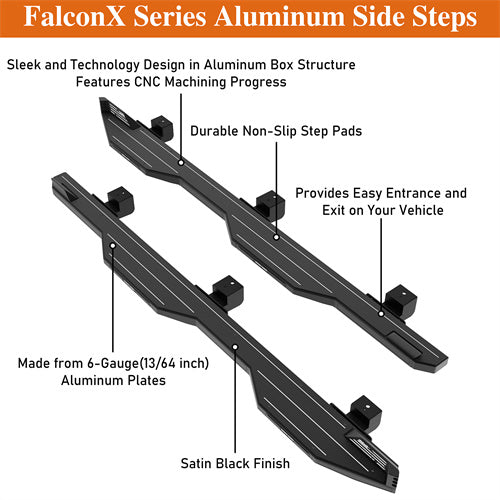 FalconX Series Aluminum Side Steps

Sleek and Technology Design in Aluminum Box Structure
Features CNC Machining Progress

Durable Non-Slip Step Pads

Provides Easy Entrance and
Exit on Your Vehicle

Made from 6-Gauge(13/64 inch)
Aluminum Plates

Satin Black Finish