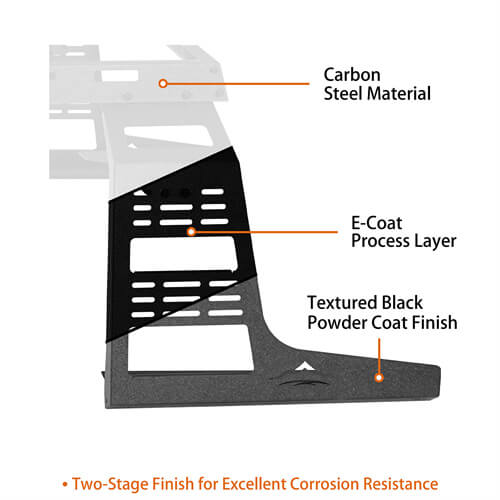 Carbon
Steel Material

E-Coat
Process Layer

Textured Black
Powder Coat Finish

• Two-Stage Finish for Excellent Corrosion Resistance