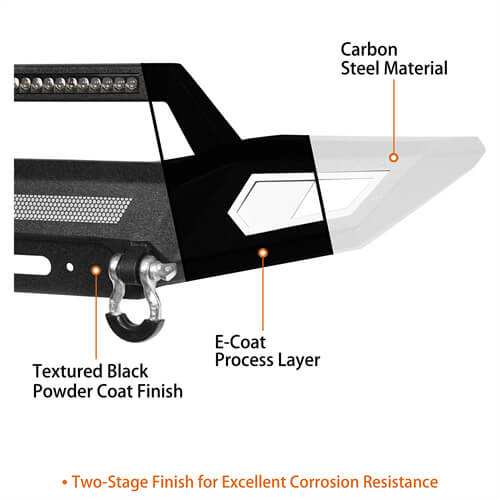 Carbon
Steel Material

E-Coat
Process Layer

Textured Black
Powder Coat Finish

• Two-Stage Finish for Excellent Corrosion Resistance