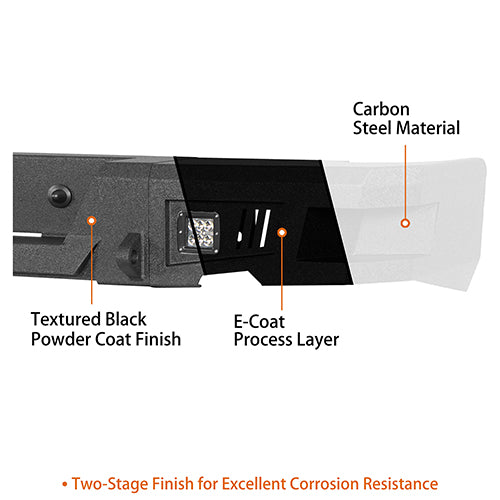 Carbon
Steel Material

Textured Black
Powder Coat Finish

E-Coat
Process Layer

• Two-Stage Finish for Excellent Corrosion Resistance