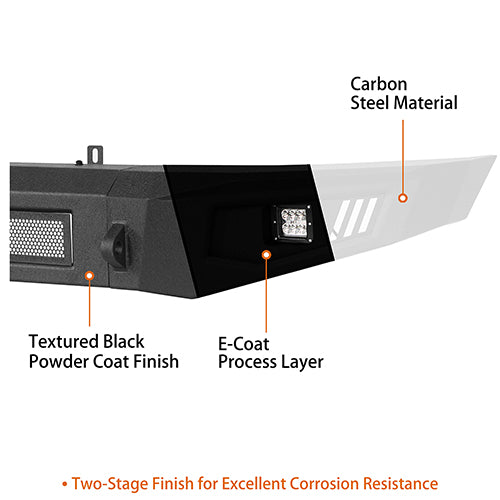 Carbon
Steel Material

Textured Black
Powder Coat Finish

E-Coat
Process Layer

• Two-Stage Finish for Excellent Corrosion Resistance