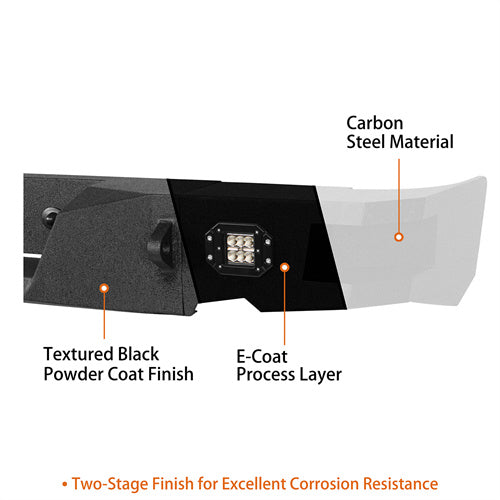 Carbon
Steel Material

Textured Black
Powder Coat Finish

E-Coat
Process Layer

• Two-Stage Finish for Excellent Corrosion Resistance