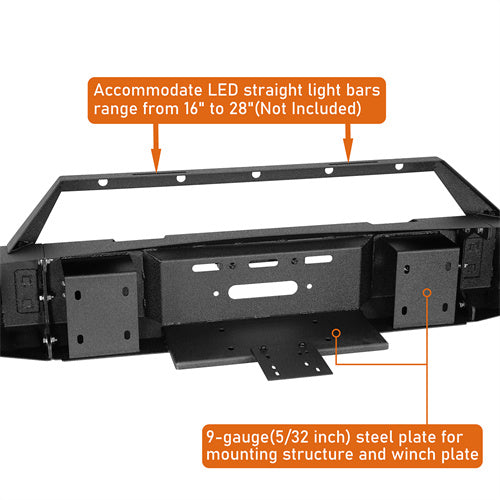 Accommodate LED straight light bars range from 16" to 28"(Not Included)

9-gauge(5/32 inch) steel plate for mounting structure and winch plate