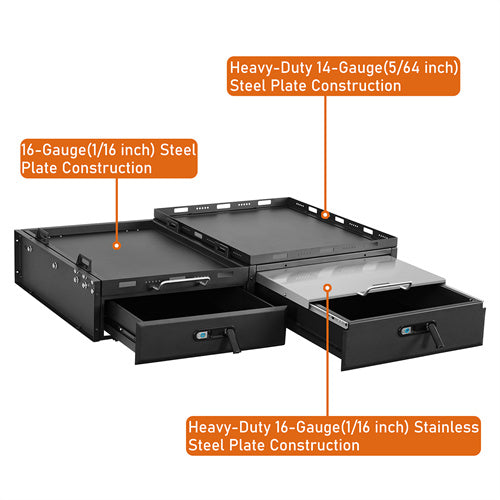 Heavy-Duty 14-Gauge(5/64 inch) Steel Plate Construction

16-Gauge(1/16 inch) Steel Plate Construction

Heavy-Duty 16-Gauge(1/16 inch) Stainless Steel Plate Construction