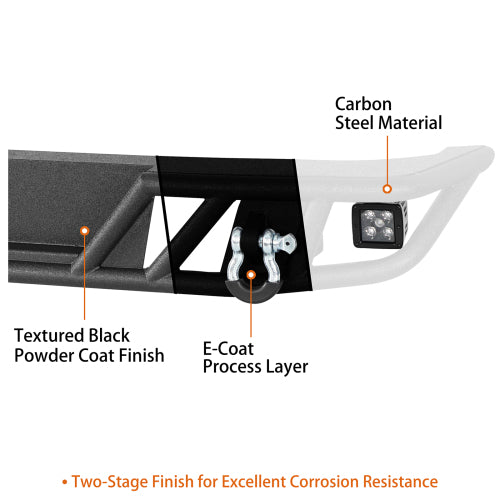 Carbon
Steel Material

Textured Black
Powder Coat Finish

E-Coat
Process Layer

• Two-Stage Finish for Excellent Corrosion Resistance