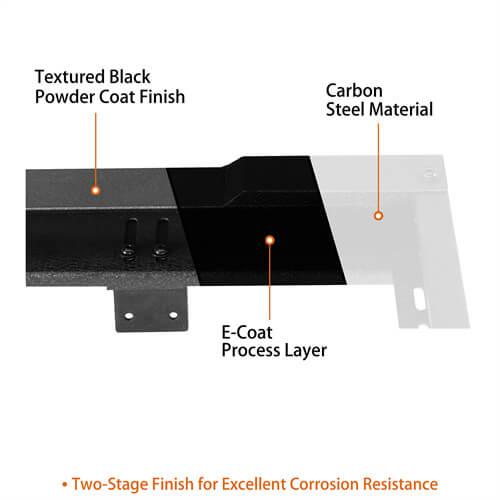 Textured Black Powder Coat Finish

Carbon Steel Material

E-Coat Process Layer

• Two-Stage Finish for Excellent Corrosion Resistance