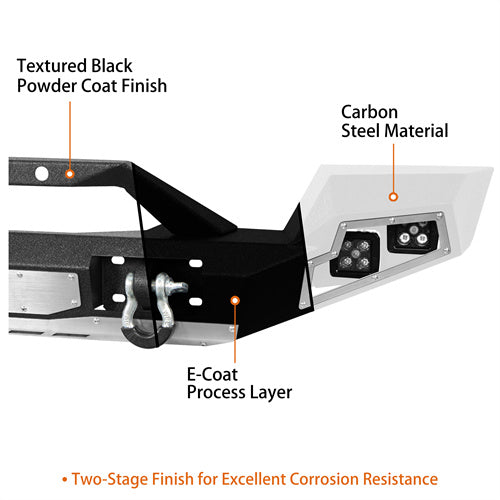 Textured Black Powder Coat Finish

Carbon Steel Material

E-Coat Process Layer

• Two-Stage Finish for Excellent Corrosion Resistance