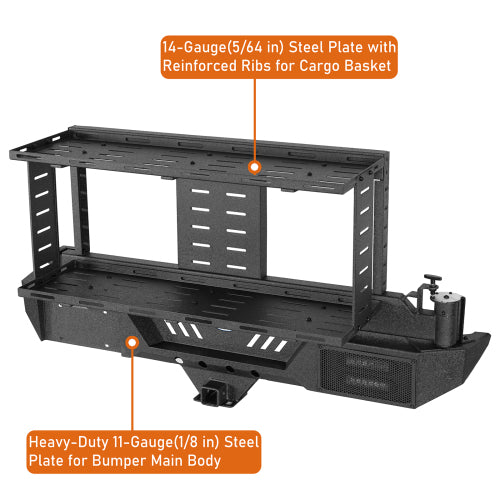 14-Gauge(5/64 in) Steel Plate with Reinforced Ribs for Cargo Basket

Heavy-Duty 11-Gauge(1/8 in) Steel Plate for Bumper Main Body