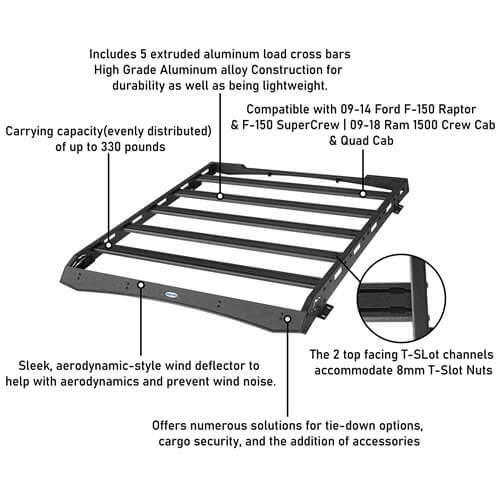 Includes 5 extruded aluminum load cross bars High Grade Aluminum alloy Construction for durability as well as being lightweight.

Compatible with 09-14 Ford F-150 Raptor & F-150 SuperCrew | 09-18 Ram 1500 Crew Cab & Quad Cab

Carrying capacity(evenly distributed) of up to 330 pounds

The 2 top facing T-SLot channels accommodate 8mm T-Slot Nuts

Sleek, aerodynamic-style wind deflector to help with aerodynamics and prevent wind noise.

Offers numerous solutions for tie-down options, cargo security, and the addition of accessories