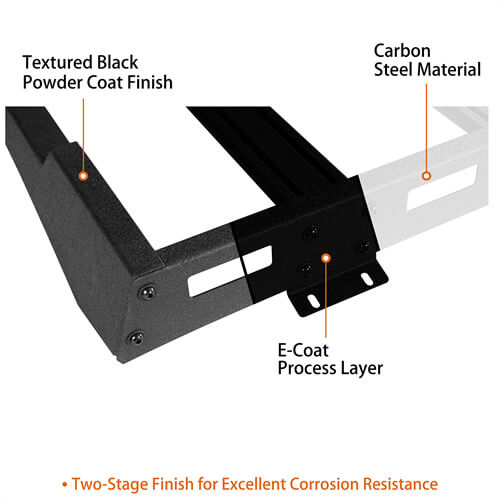 Textured Black Powder Coat Finish

Carbon Steel Material

E-Coat Process Layer

• Two-Stage Finish for Excellent Corrosion Resistance