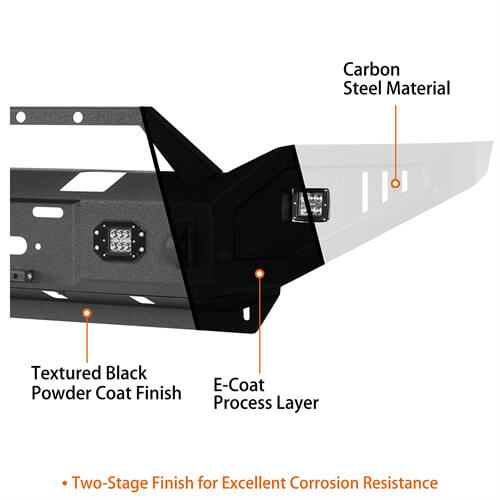 Carbon
Steel Material

Textured Black
Powder Coat Finish

E-Coat
Process Layer

• Two-Stage Finish for Excellent Corrosion Resistance