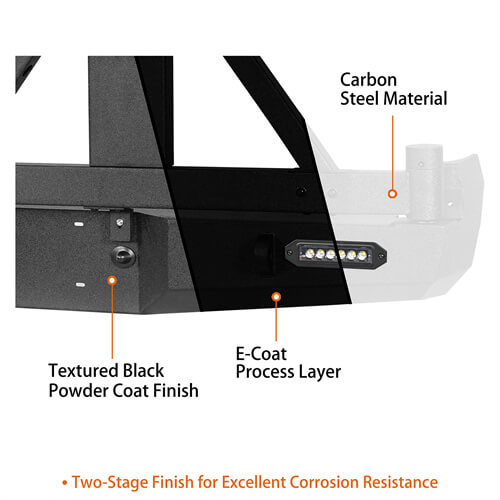 Carbon
Steel Material

Textured Black
Powder Coat Finish

E-Coat
Process Layer

• Two-Stage Finish for Excellent Corrosion Resistance