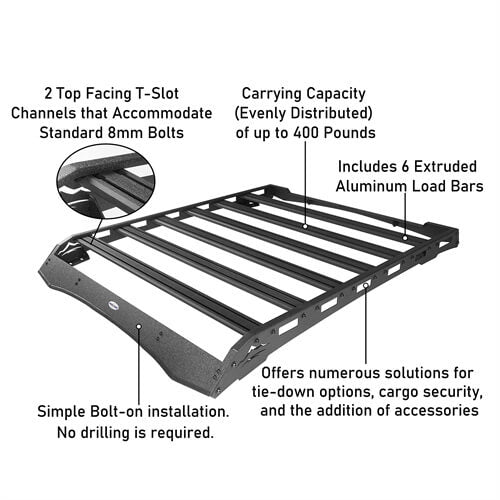 2 Top Facing T-Slot Channels that Accommodate Standard 8mm Bolts

Carrying Capacity (Evenly Distributed) of up to 400 Pounds

Includes 6 Extruded Aluminum Load Bars

Offers numerous solutions for tie-down options, cargo security, and the addition of accessories

Simple Bolt-on installation. No drilling is required.