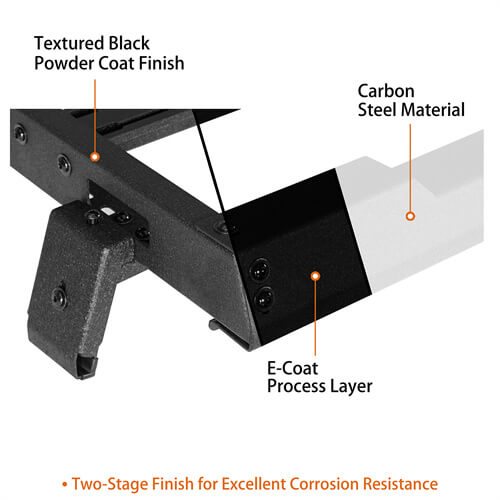 Textured Black Powder Coat Finish

Carbon Steel Material

E-Coat Process Layer

• Two-Stage Finish for Excellent Corrosion Resistance