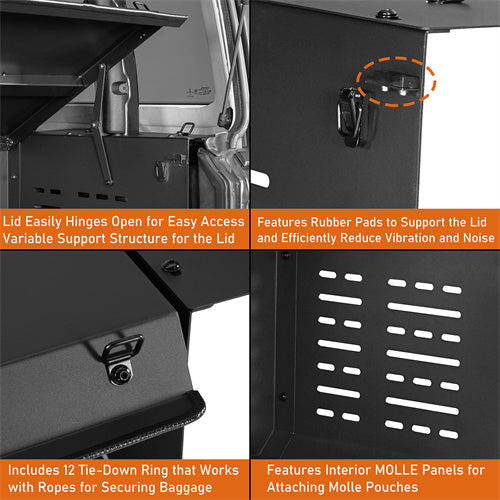 Lid Easily Hinges Open for Easy Access
Variable Support Structure for the Lid

Features Rubber Pads to Support the Lid and Efficiently Reduce Vibration and Noise

Includes 12 Tie-Down Ring that Works with Ropes for Securing Baggage

Features Interior MOLLE Panels for Attaching Molle Pouches