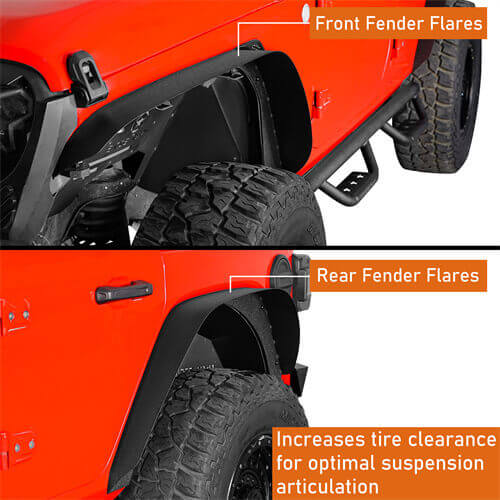 Front Fender Flares

Rear Fender Flares

Increases tire clearance for optimal suspension articulation