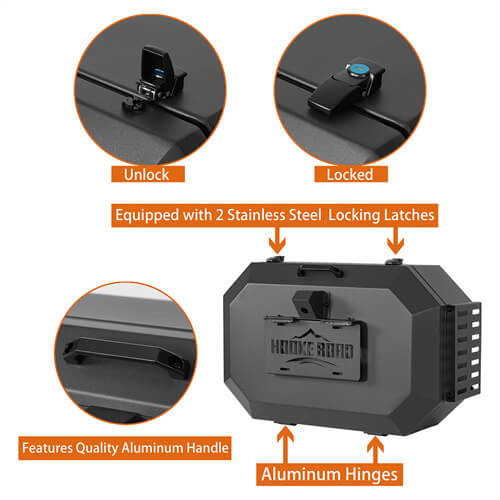 Unlock

Locked

Equipped with 2 Stainless Steel Locking Latches

HOOKE ROAD

Features Quality Aluminum Handle

Aluminum Hinges