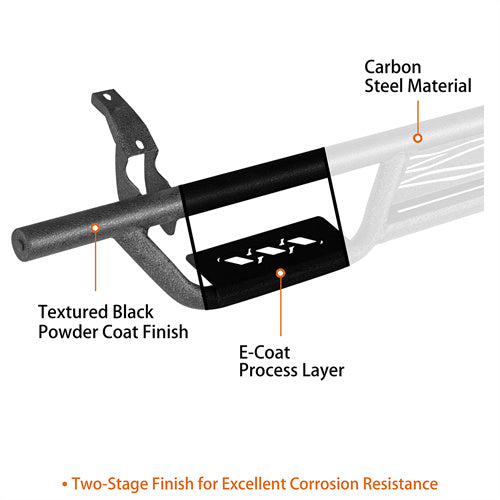 Carbon
Steel Material

Textured Black
Powder Coat Finish

E-Coat
Process Layer

• Two-Stage Finish for Excellent Corrosion Resistance