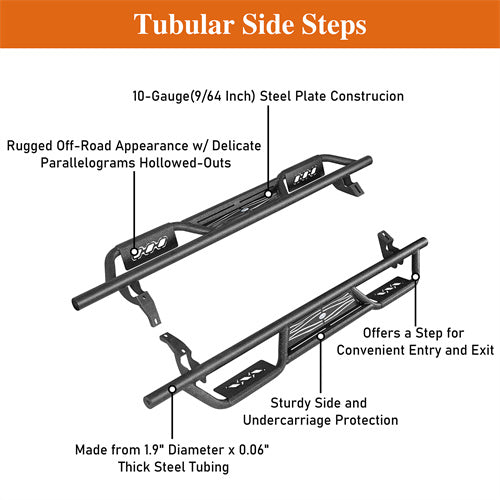 Tubular Side Steps

10-Gauge(9/64 Inch) Steel Plate Construcion

Rugged Off-Road Appearance w/ Delicate Parallelograms Hollowed-Outs

Offers a Step for Convenient Entry and Exit

Sturdy Side and Undercarriage Protection

Made from 1.9" Diameter x 0.06" Thick Steel Tubing