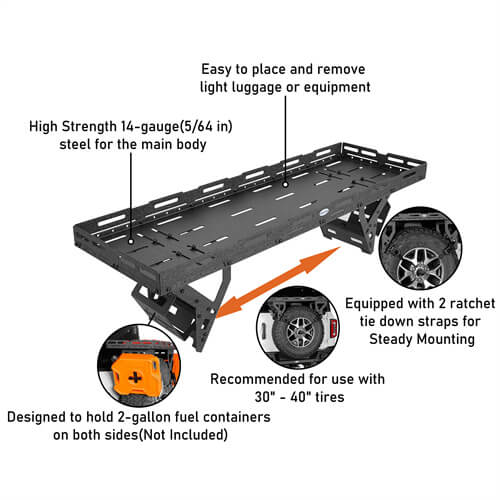 Easy to place and remove light luggage or equipment

High Strength 14-gauge(5/64 in) steel for the main body

Equipped with 2 ratchet tie down straps for Steady Mounting

Recommended for use with 30" - 40" tires

Designed to hold 2-gallon fuel containers on both sides(Not Included)