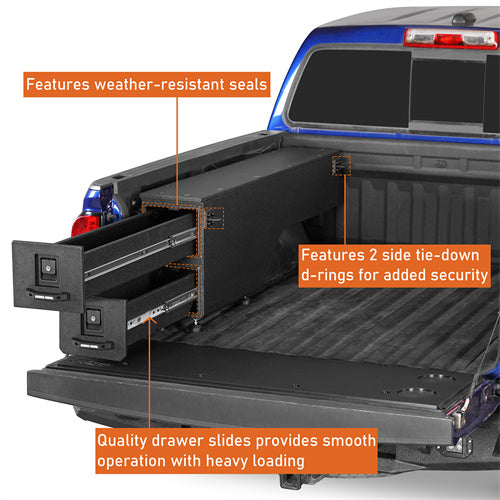 Features weather-resistant seals

Features 2 side tie-down d-rings for added security

Quality drawer slides provides smooth operation with heavy loading