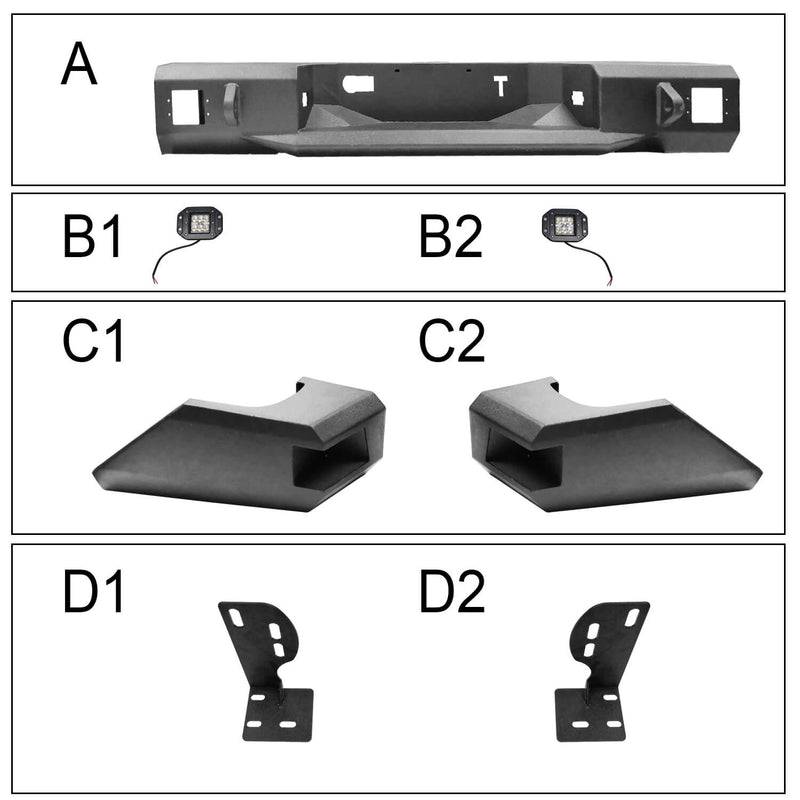 A

B1

B2

C1

C2

D1

D2