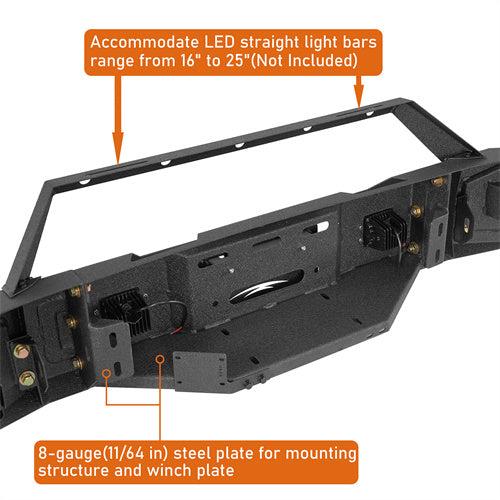 Accommodate LED straight light bars range from 16" to 25"(Not Included)

8-gauge(11/64 in) steel plate for mounting structure and winch plate