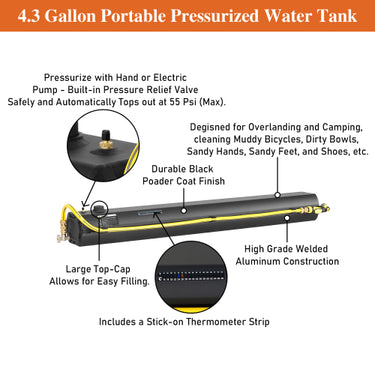 4.3 Gallon Portable Pressurized Water Tank

Pressurize with Hand or Electric Pump - Built-in Pressure Relief Valve Safely and Automatically Tops out at 55 Psi (Max).

Degisned for Overlanding and Camping, cleaning Muddy Bicycles, Dirty Bowls, Sandy Hands, Sandy Feet, and Shoes, etc.

Durable Black Poader Coat Finish

High Grade Welded Aluminum Construction

Large Top-Cap Allows for Easy Filling.

Includes a Stick-on Thermometer Strip