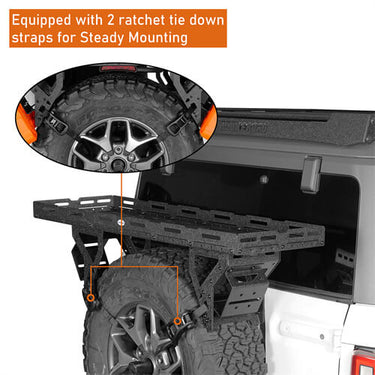 Equipped with 2 ratchet tie down straps for Steady Mounting