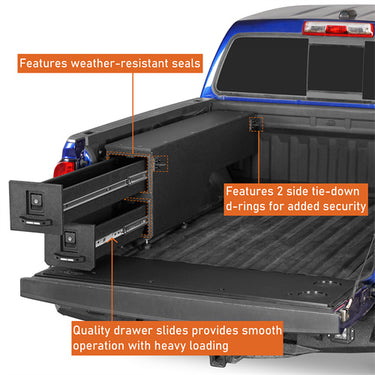 Features weather-resistant seals

Features 2 side tie-down d-rings for added security

Quality drawer slides provides smooth operation with heavy loading